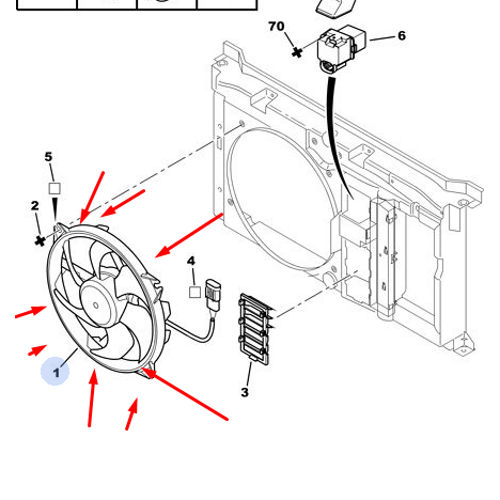 70
6
5
2
4
1
3