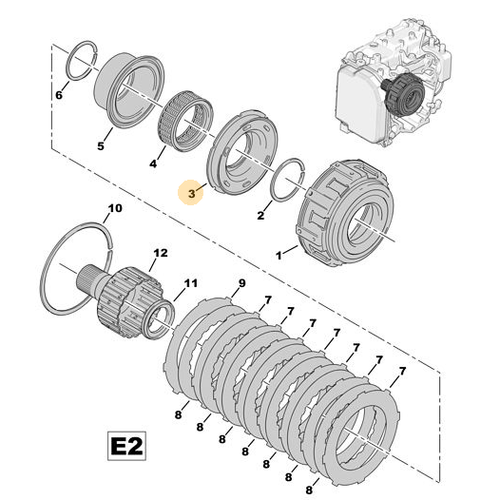 6
5
4
3
2
1
10
12
11
9
7
7
7
7
7
7
7
8
8
8
8
8
8
8
E2