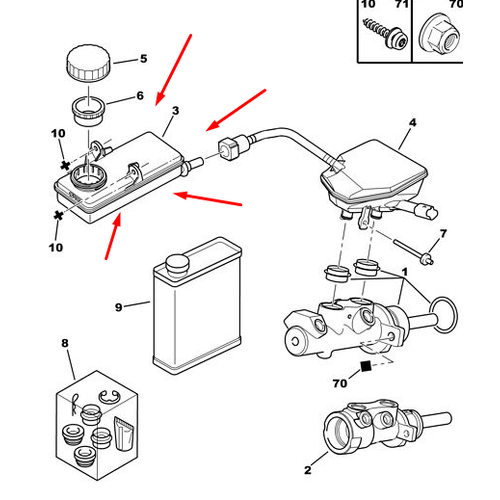 10 71 70

5

6

3

10

10

4

7

1

9

8

70

2