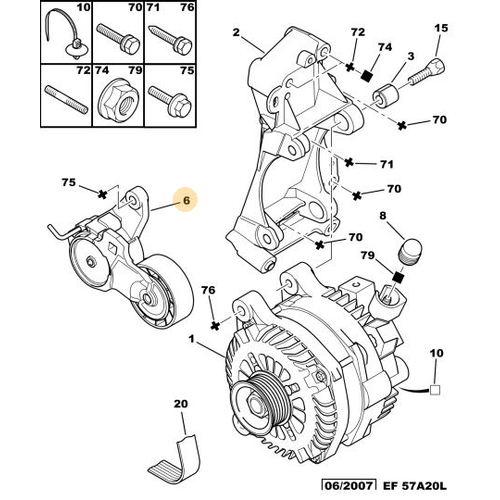 10
70
71
76
72
74
79
75

2
72
74
15
3
70
71
70
75
6
8
70
79
76
1
10
20

06/2007 EF 57A20L