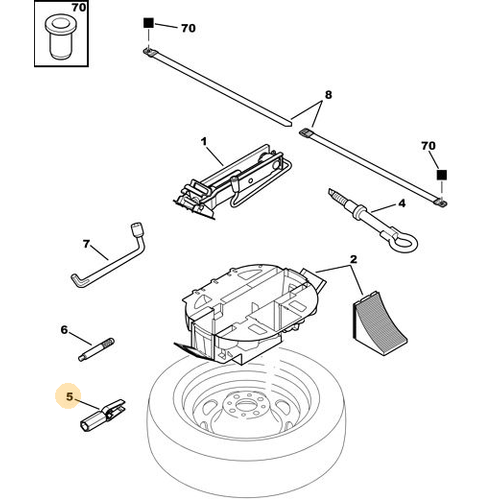 70
70
8
1
70
4
7
2
6
5