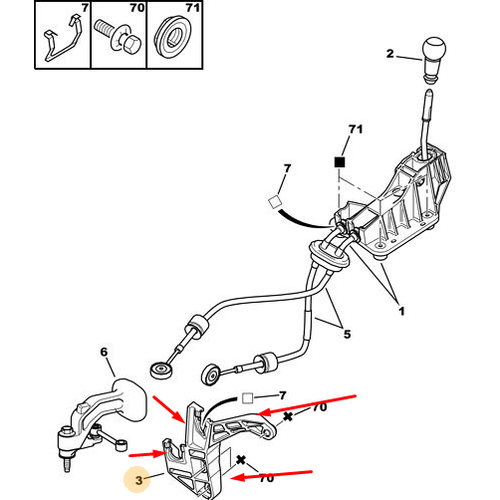 7
70
71
2
71
7
1
5
6
7
70
70
3