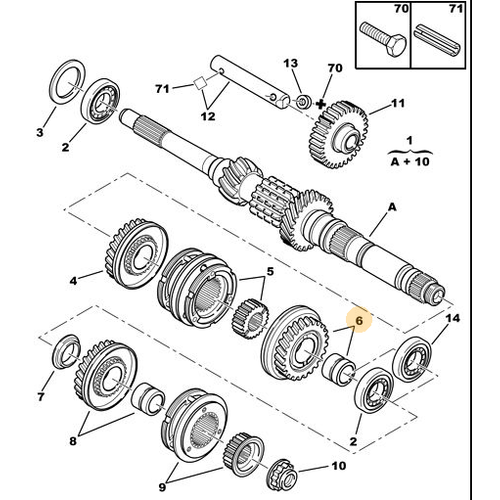 70
71
13
70
71
12
11
3
2
1
A + 10
A
4
5
6
14
7
8
2
9
10