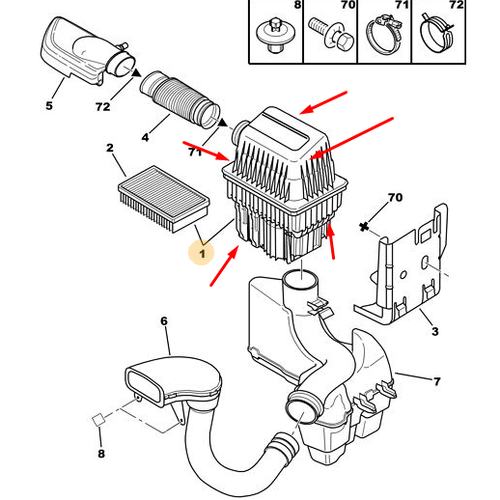 8
70
71
72
5
72
4
71
2
1
70
3
6
7
8