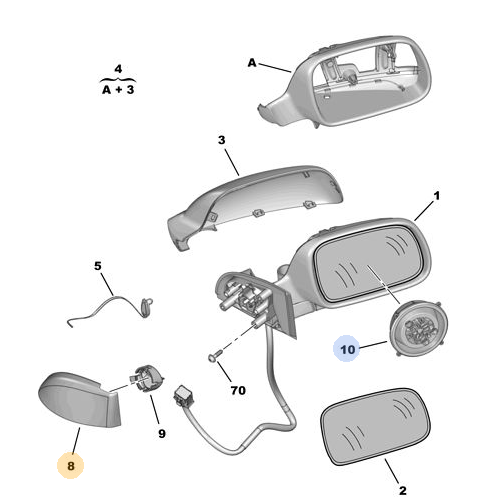 4
A + 3
A
3
1
5
10
70
9
8
2