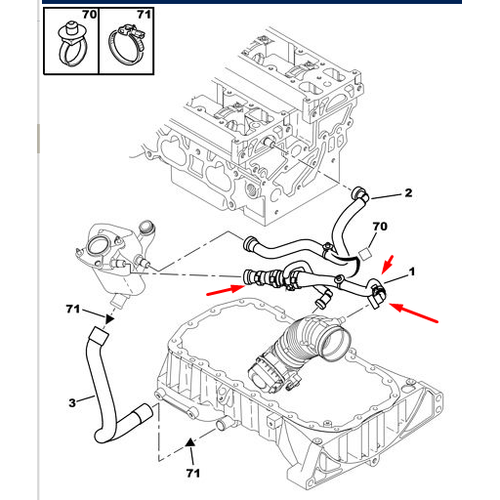 70
71
2
70
1
71
3
71