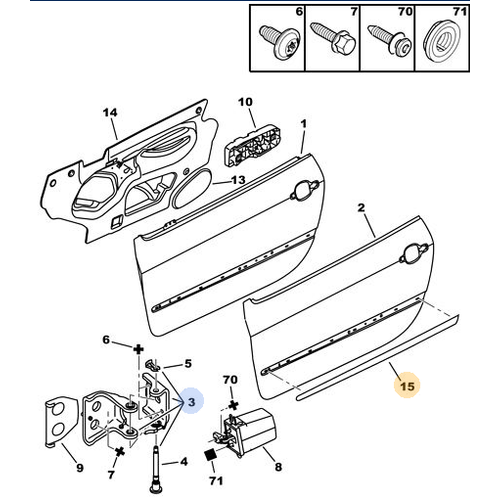 6 7 70 71

14
10
1
13
2
6
5
3
70
15
9
7
4
71
8