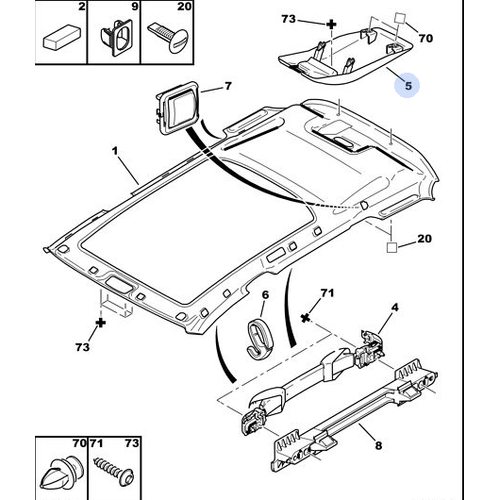 2
9
20
73
70
5
7
1
20
6
71
4
73
8
70
71
73