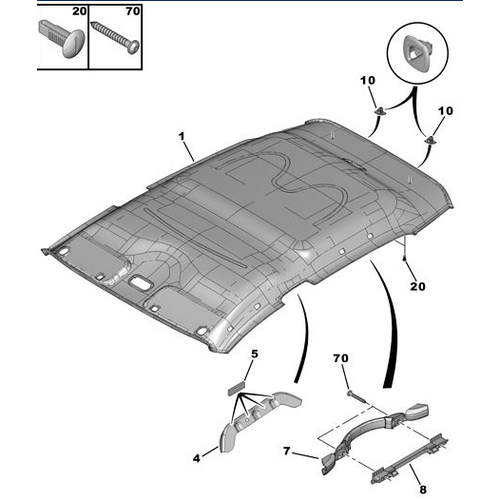 20
70
10
10
1
20
5
70
4
7
8