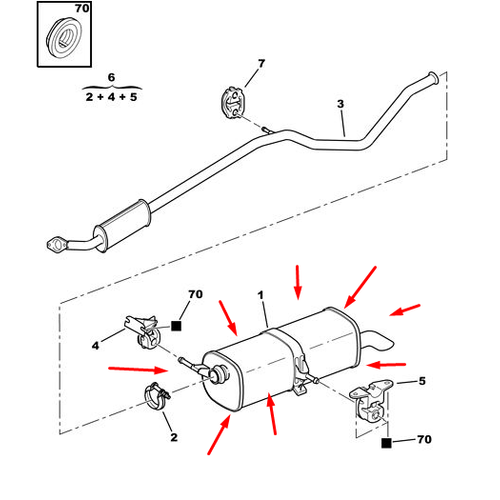 70

6
2 + 4 + 5

7

3

70

1

4

5

2

70