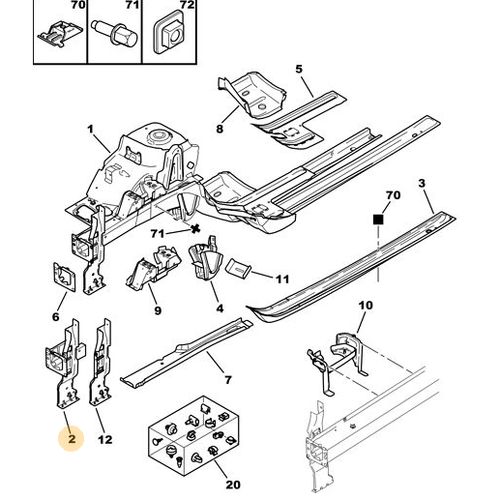 70
71
72
5
8
1
3
70
71
11
6
9
4
10
7
2
12
20