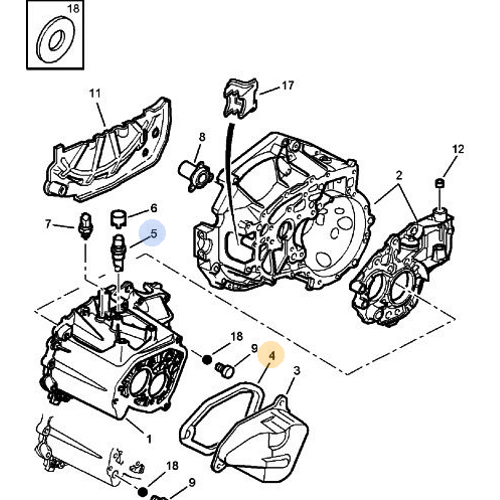 18
11
17
8
12
2
6
7
5
18
9
4
3
1
18
9