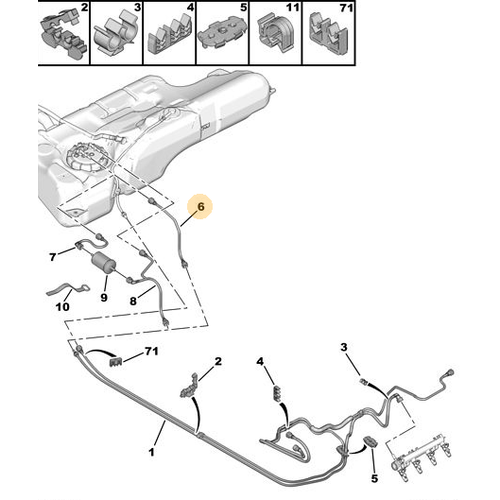 2
3
4
5
11
71
6
7
9
8
10
71
2
4
3
1
5