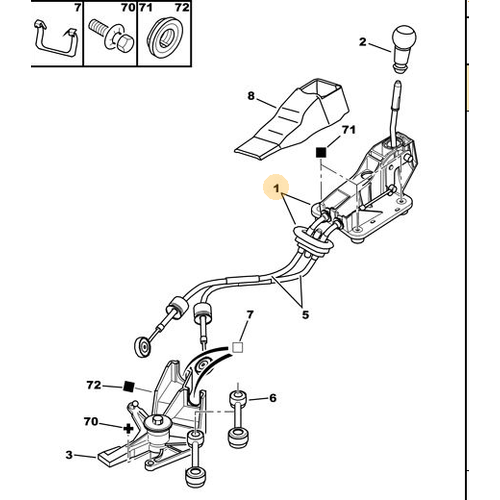 7
70
71
72
2
8
71
1
5
7
72
6
70
3