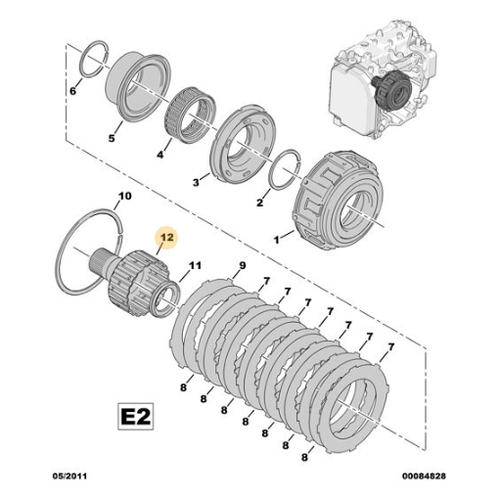 6
5
4
3
2
1
10
12
11
9
7
7
7
7
7
7
7
8
8
8
8
8
8
8
E2
05/2011
00084828