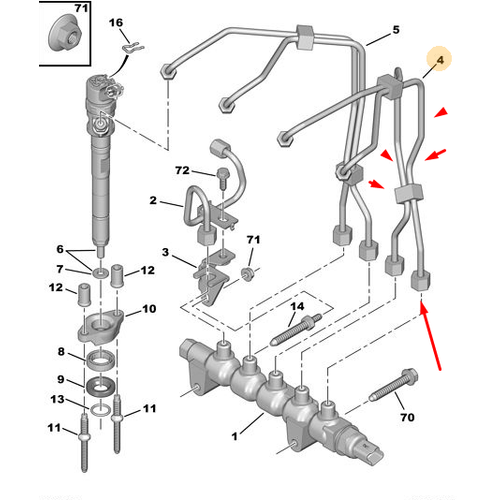 71
16
5
4
72
2
71
3
6
7
12
12
10
14
8
9
13
11
11
1
70