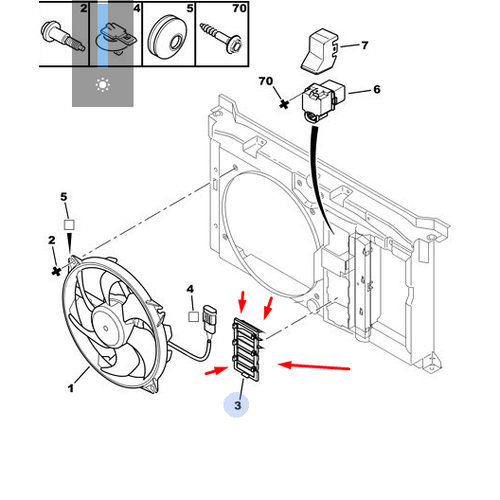 2
4
5
70
7
70
6
5
2
4
1
3