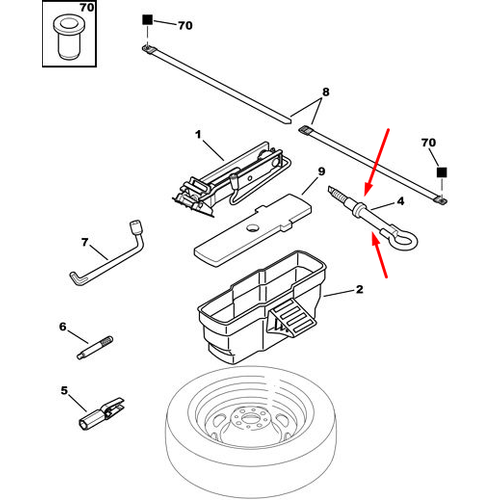 70
70
8
1
70
9
4
7
2
6
5