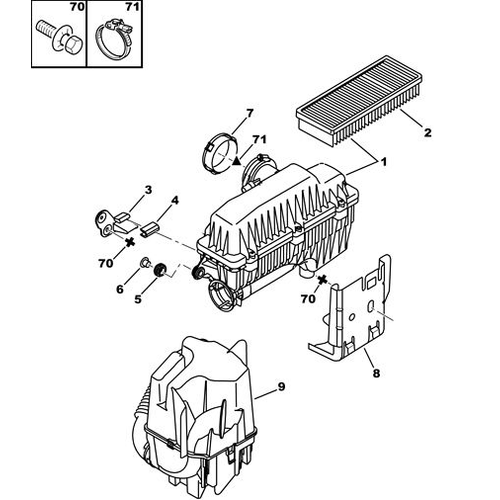 70
71
7
71
2
1
3
4
70
6
5
70
8
9