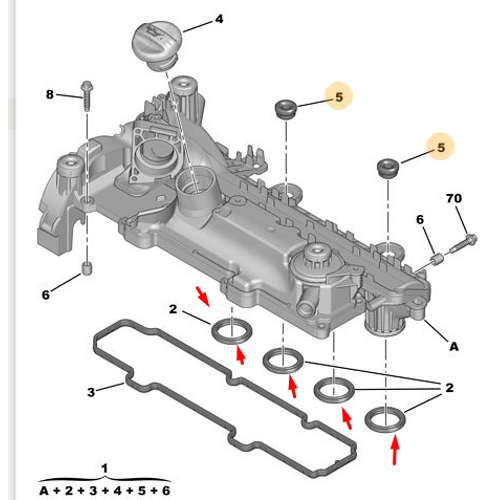 4

8

5

5

70

6

6

2

A

3

2

1

A + 2 + 3 + 4 + 5 + 6