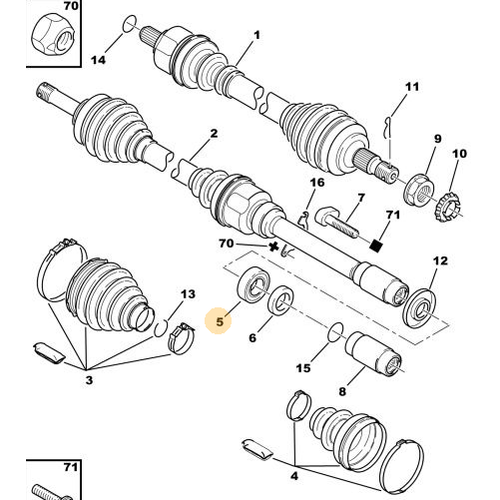 70
14
1
11
2
9
10
16
7
71
70
12
13
5
6
15
8
3
4
71