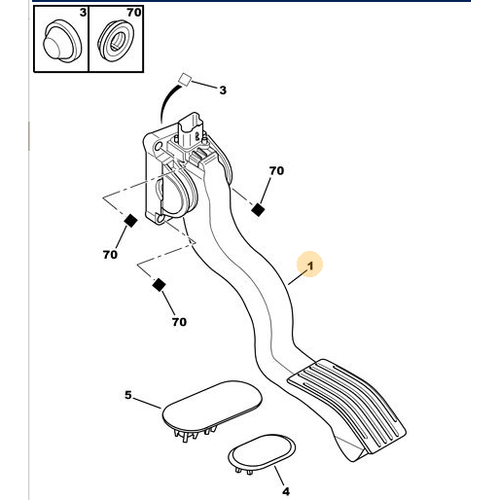 3
70
3
70
70
70
1
5
4