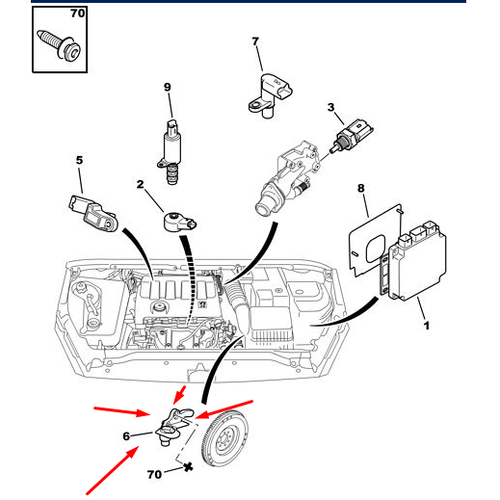 70

7

9

3

5

2

8

1

6

70