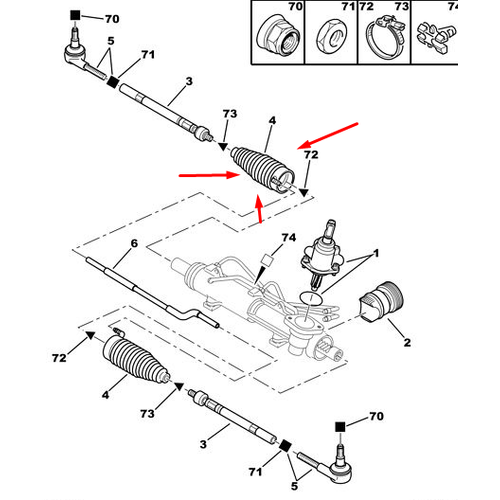 70
71
72
73
74

70
5
71
3
73
4
72
6
74
1
2
72
4
73
3
70
71
5