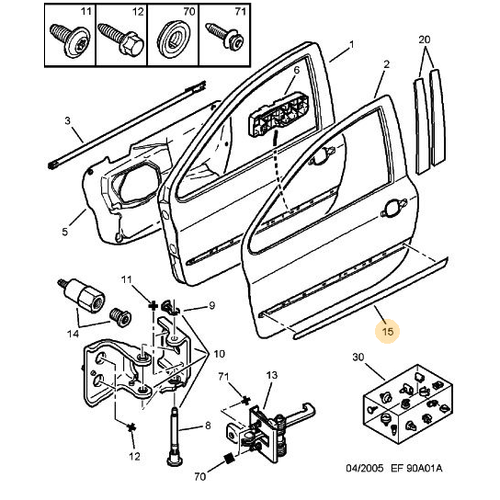 11
12
70
71
1
2
20
6
3
5
11
9
14
10
15
30
71
13
8
12
70
04/2005 EF 90A01A