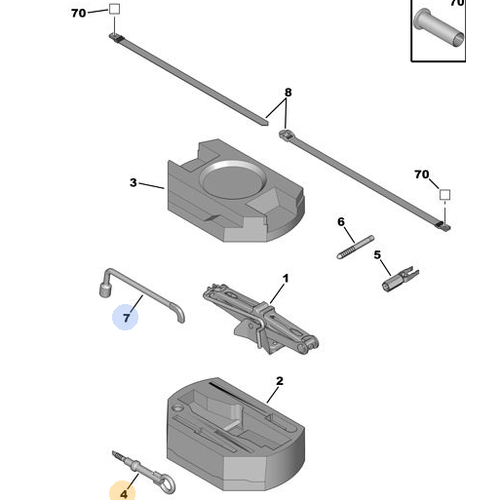 70
70
8
3
70
6
5
1
7
2
4