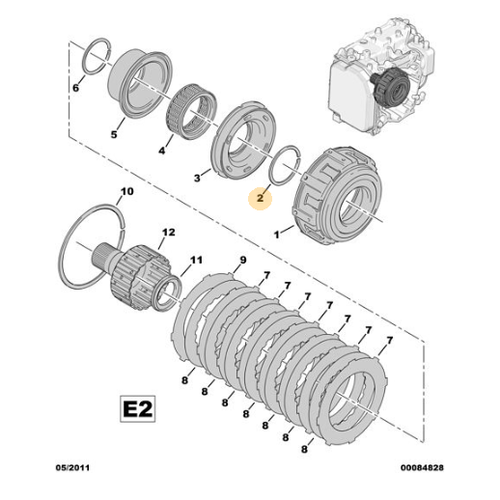 6
5
4
3
2
1
10
12
11
9
7
7
7
7
7
7
7
8
8
8
8
8
8
8
E2
05/2011
00084828