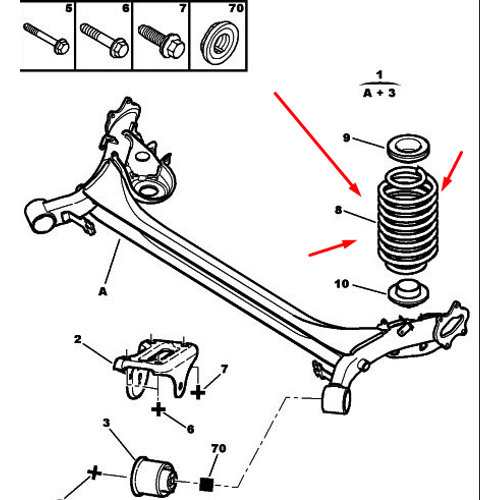 5
6
7
70
1
A + 3
9
8
10
A
2
7
6
3
70