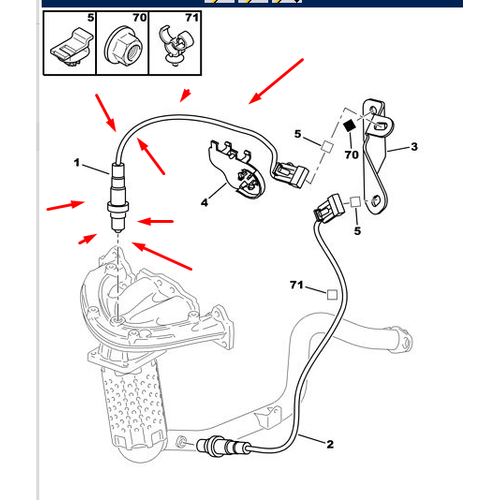 5
70
71
5
70
3
1
4
5
71
2