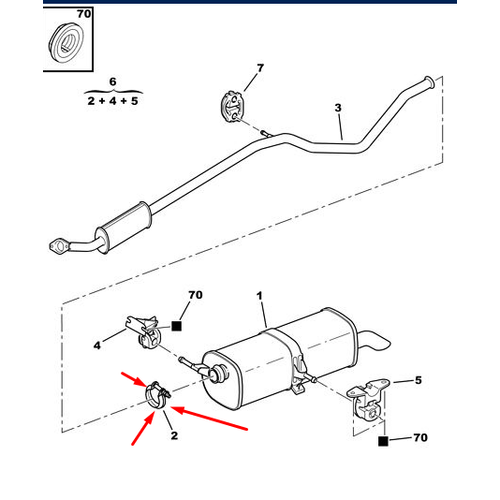 70

6
2 + 4 + 5

7

3

70

1

4

5

2

70