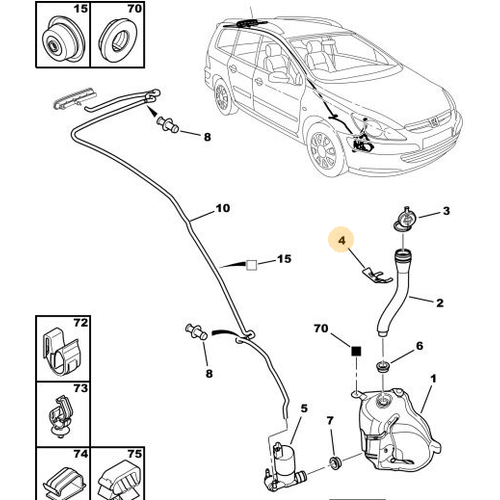 15
70
8
10
3
4
15
2
72
70
6
8
1
73
5
7
74
75