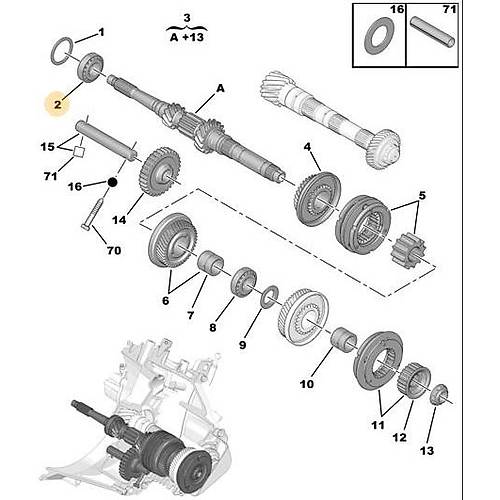 16
71
3
A +13
1
2
A
15
71
16
14
70
4
5
6
7
8
9
10
11
12
13