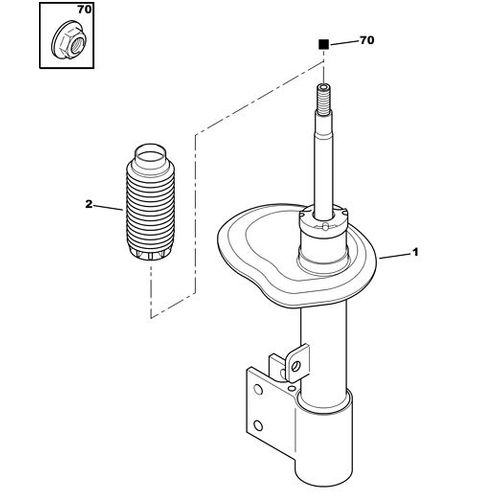 70

70

2

1