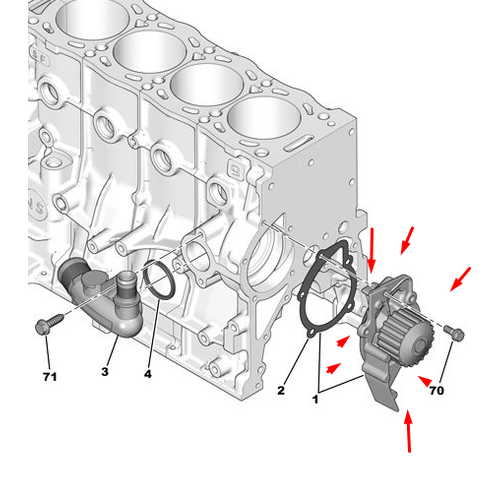 71
3
4
2
1
70