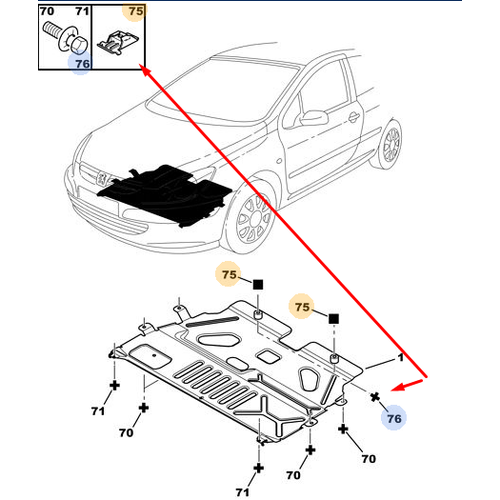 70
71
75
76
75
75
1
76
71
70
70
70
71