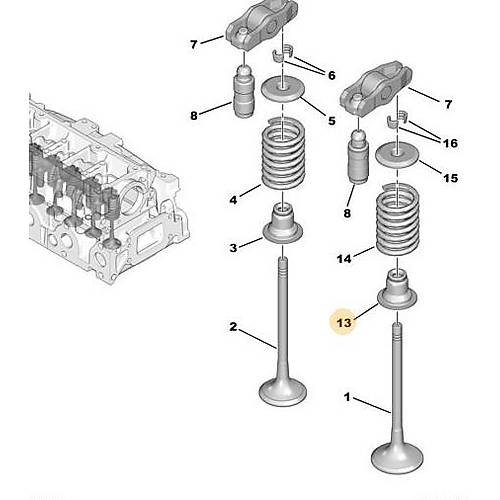 7
6
8
5
7
16
15
4
8
3
14
13
2
1