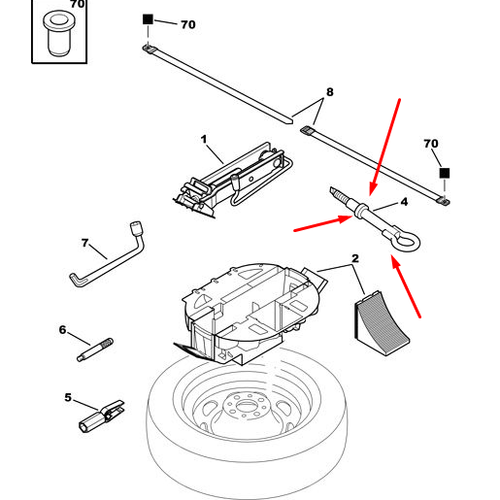 70

70

8

1

70

4

7

2

6

5