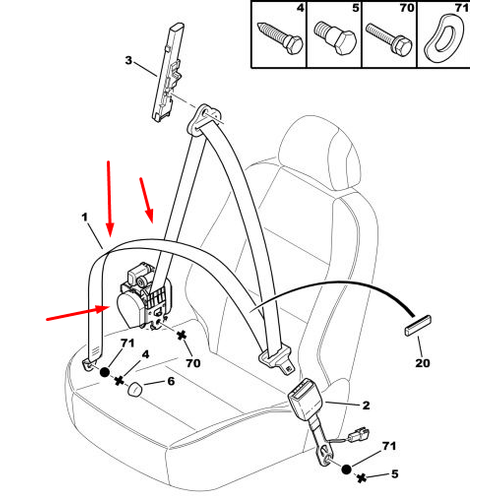 4 5 70 71

3

1

71

4

6

70

20

2

71

5