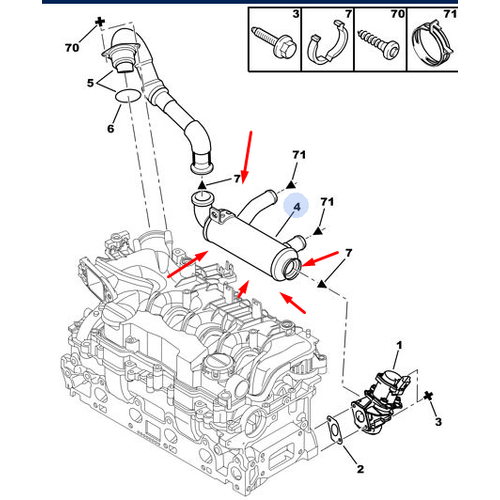 3
7
70
71
70
5
6
7
71
4
71
7
1
3
2