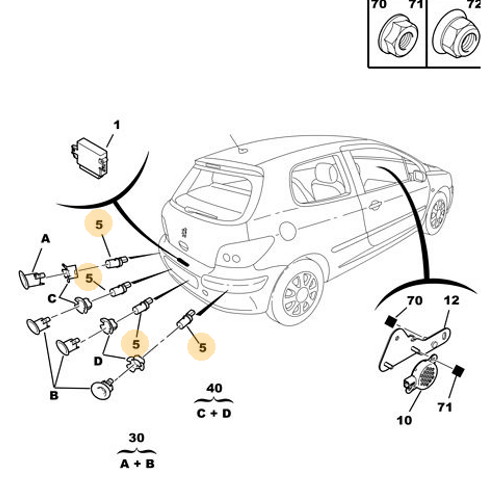 70 71 72

1

5

A

5

C

5

5

D

B

40
C + D

30
A + B

70 12

71

10