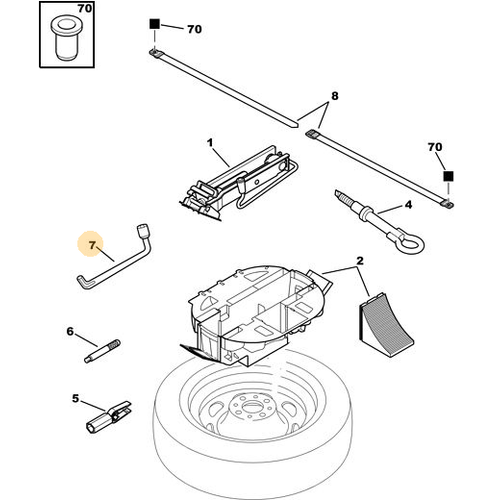 70
70
8
1
70
4
7
2
6
5