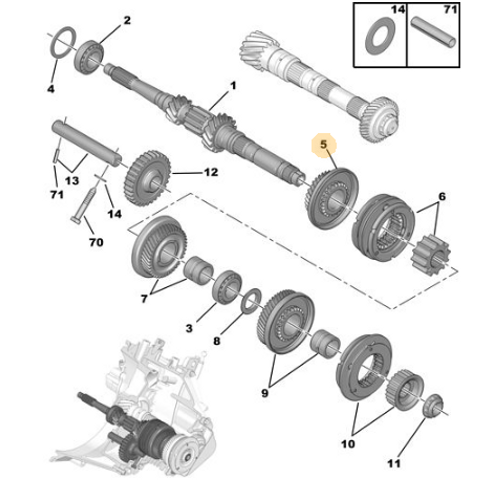 14
71
2
4
1
5
13
71
12
14
70
6
7
3
8
9
10
11