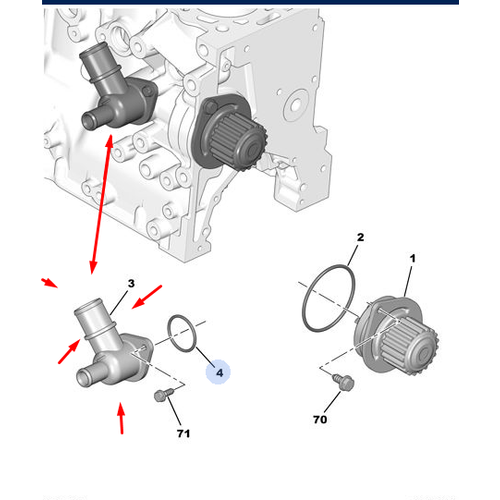 2
1
3
4
71
70