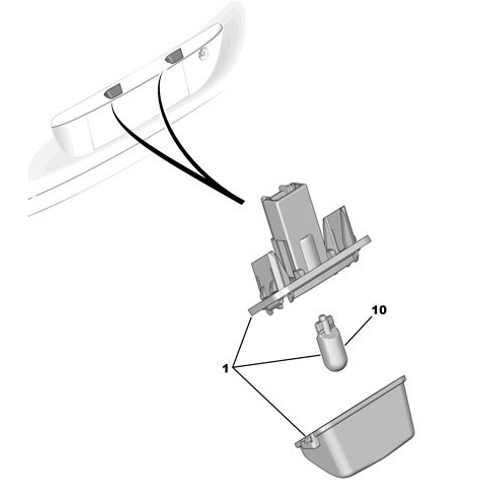 10

1