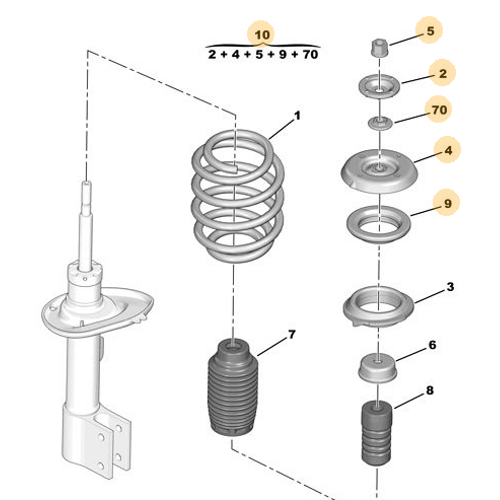 10
2 + 4 + 5 + 9 + 70

5
2
70
1
4
9
3
7
6
8