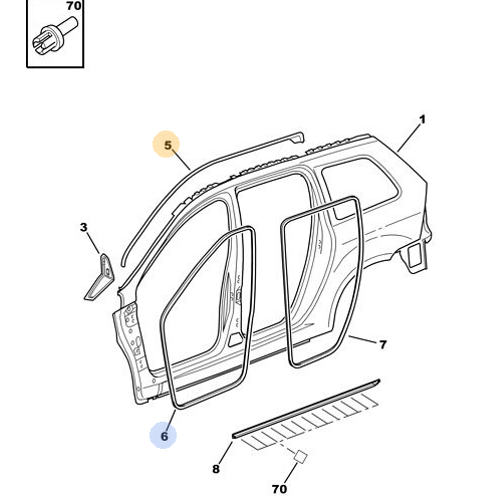 70

1

5

3

7

6

8

70